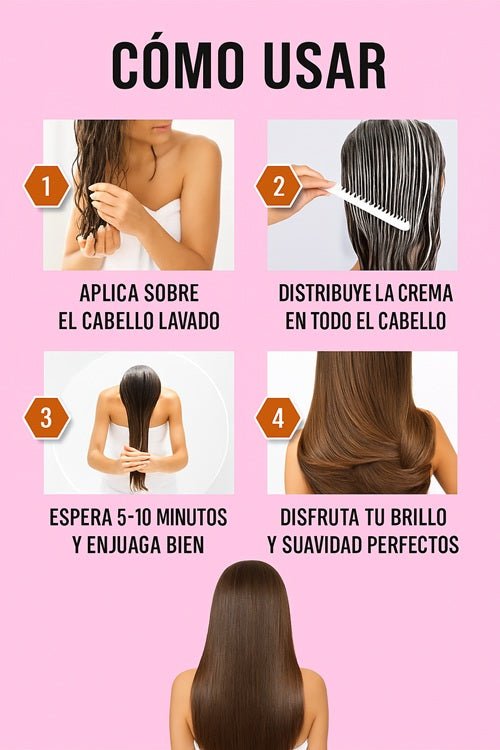 CÓMO USAR

1

APLICA SOBRE EL CABELLO LAVADO

2

DISTRIBUYE LA CREMA EN TODO EL CABELLO

3

ESPERA 5-10 MINUTOS Y ENJUAGA BIEN

4

DISFRUTA TU BRILLO Y SUAVIDAD PERFECTOS